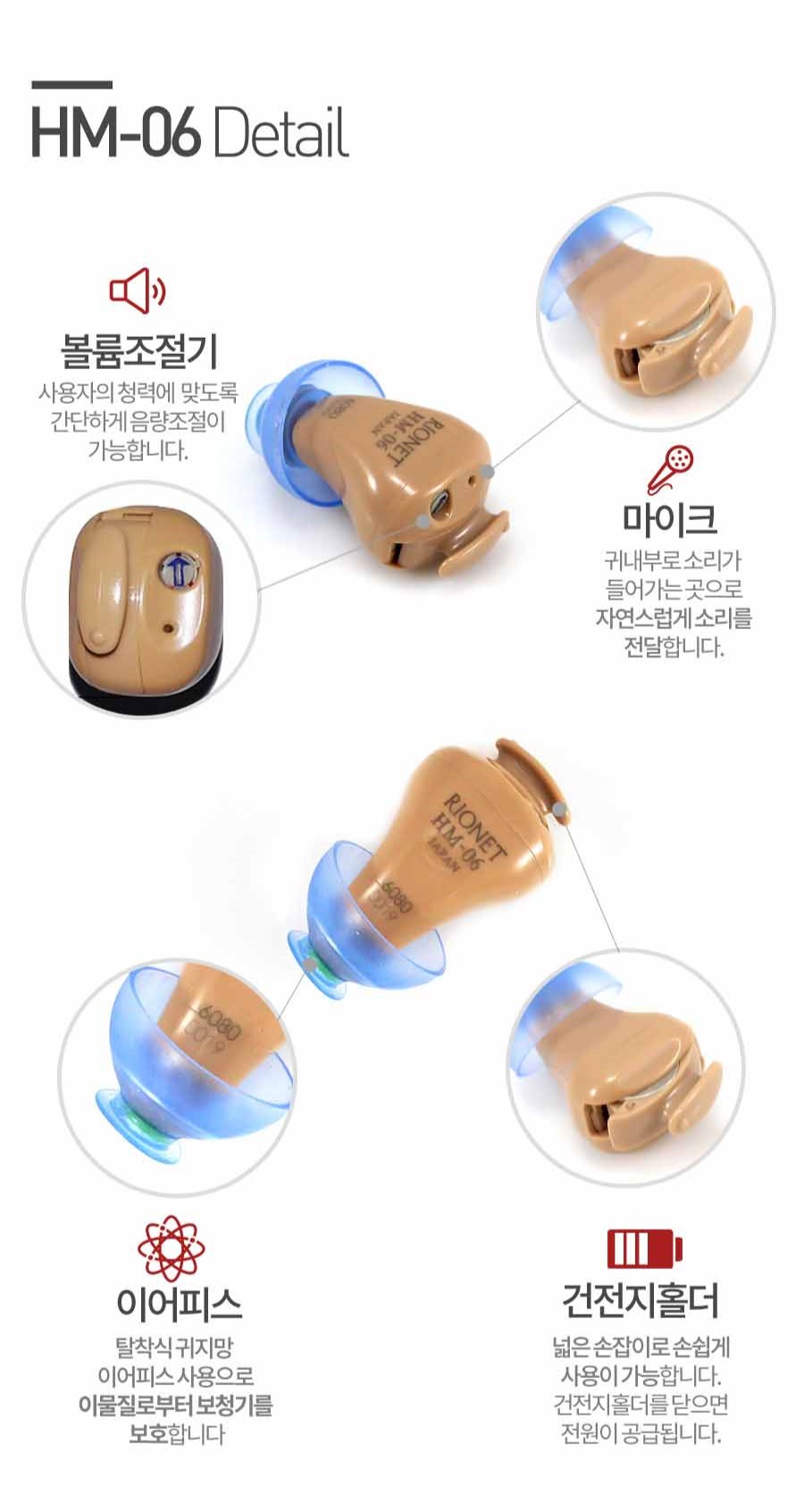 HM-06 Detail

볼륨조절기

사용자의 청력에 맞도록 간단하게 음량조절이 가능합니다.

RIONET HM-06 JAPAN

마이크

귀내부로 소리가 들어가는 곳으로 자연스럽게 소리를 전달합니다.

RIONET HM-06 JAPAN 6080 0019

6080 0019

이어피스

탈착식 귀지망 이어피스 사용으로 이물질로부터 보청기를 보호합니다

건전지홀더

넓은 손잡이로 손쉽게 사용이 가능합니다. 건전지홀더를 닫으면 전원이 공급됩니다.