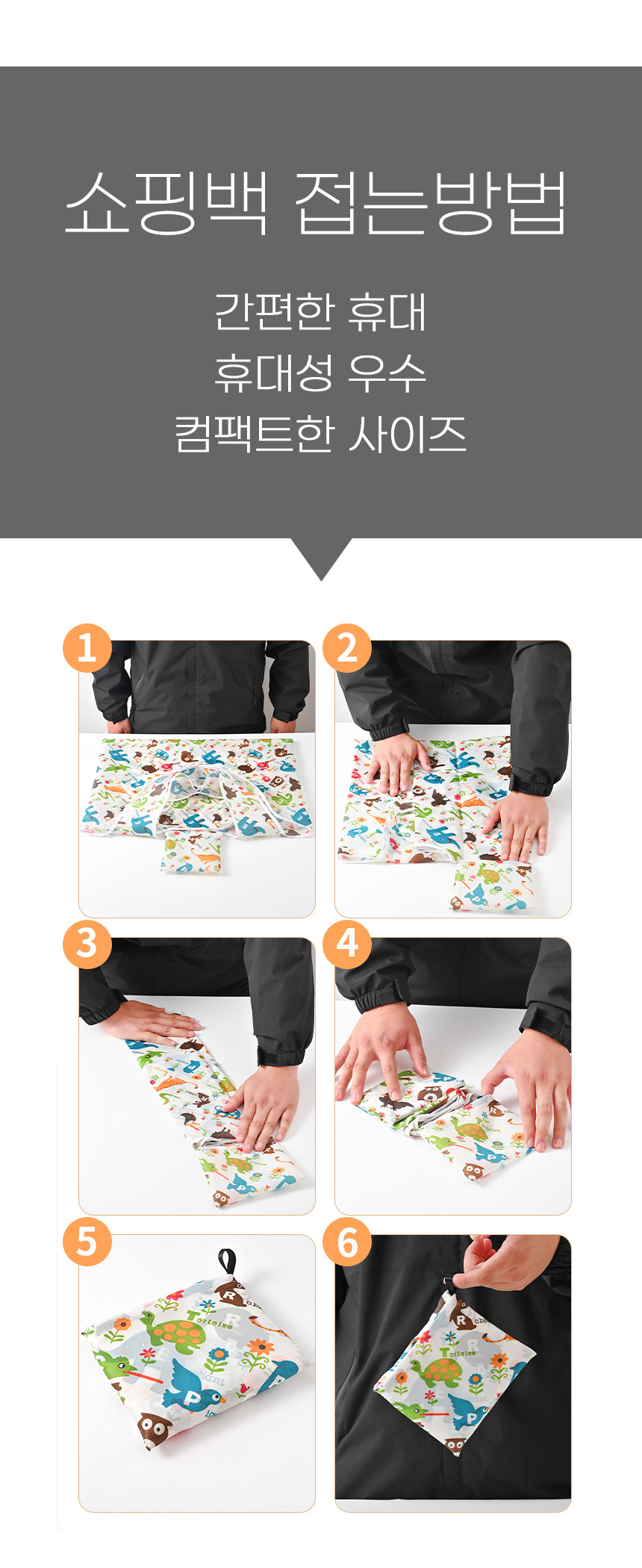 쇼핑백 접는방법

간편한 휴대
휴대성 우수
컴팩트한 사이즈

1

2

3

4

5

6